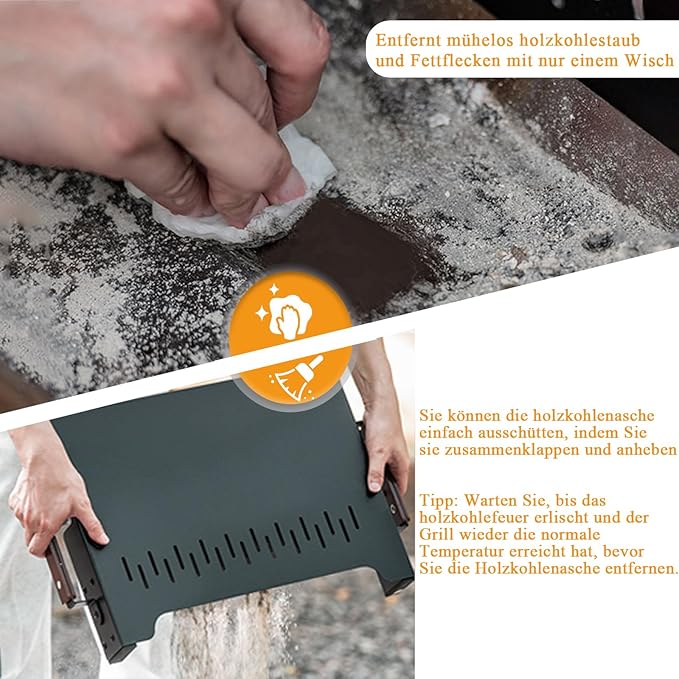 Entfernt mühelos holzkohlestaub und Fettflecken mit nur einem Wisch

Sie können die holzkohlenasche einfach ausschütten, indem Sie sie zusammenklappen und anheben

Tipp: Warten Sie, bis das holzkohlefeuer erlischt und der Grill wieder die normale Temperatur erreicht hat, bevor Sie die Holzkohlenasche entfernen.