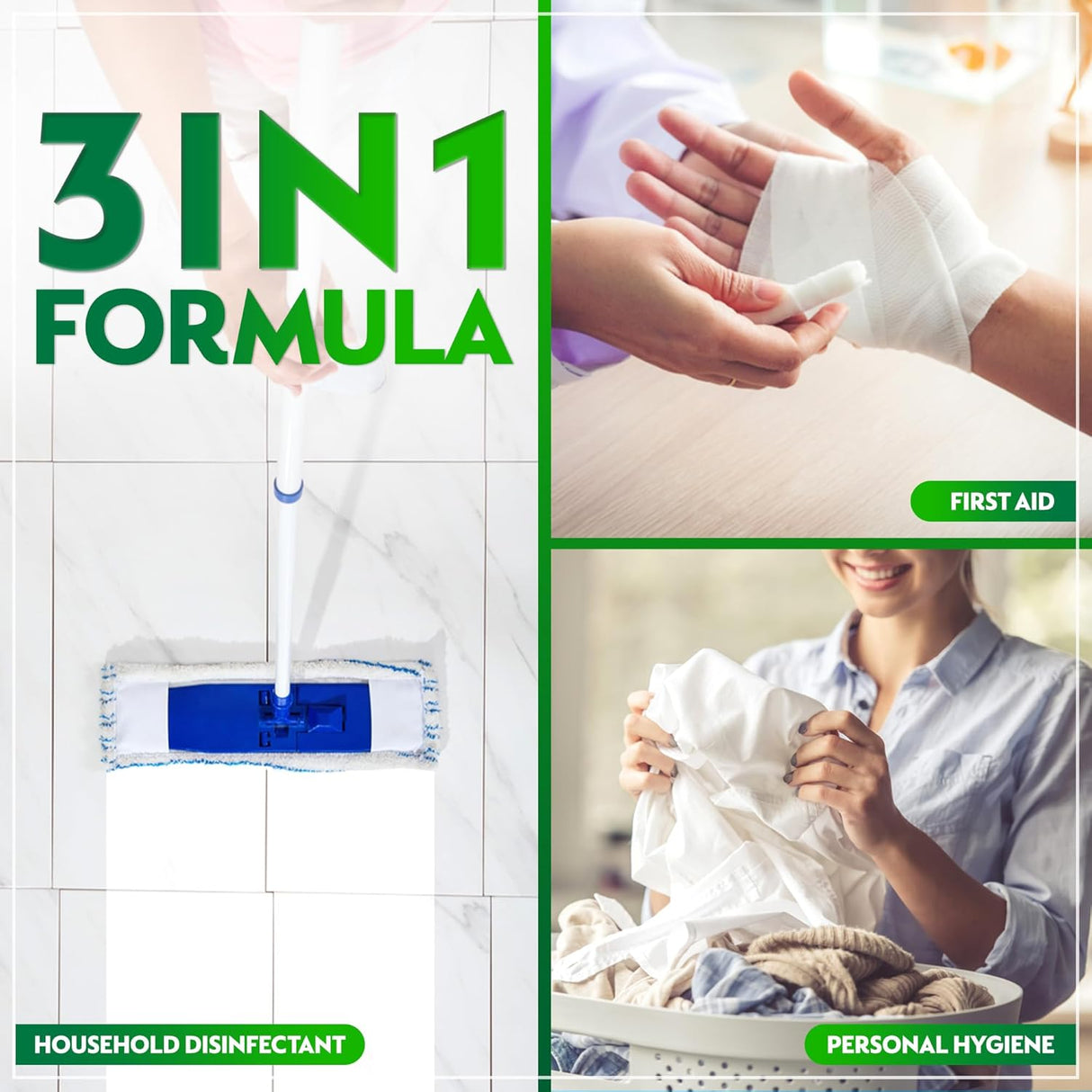 3IN1 FORMULA

FIRST AID

HOUSEHOLD DISINFECTANT

PERSONAL HYGIENE