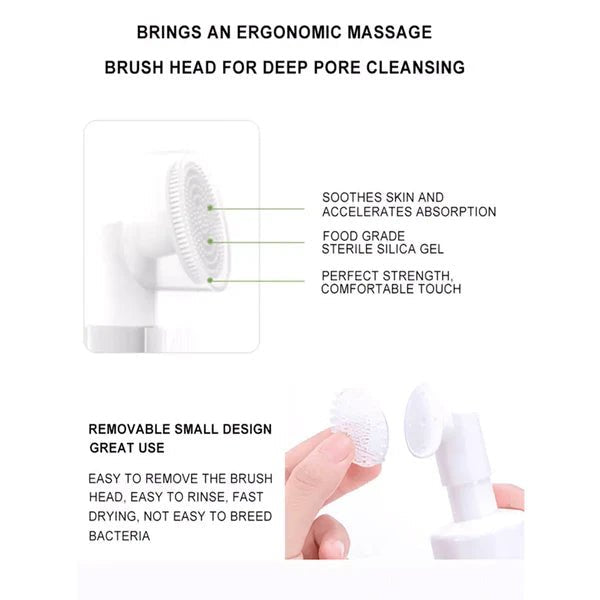 BRINGS AN ERGONOMIC MASSAGE
BRUSH HEAD FOR DEEP PORE CLEANSING

SOOTHES SKIN AND ACCELERATES ABSORPTION

FOOD GRADE STERILE SILICA GEL

PERFECT STRENGTH, COMFORTABLE TOUCH

REMOVABLE SMALL DESIGN
GREAT USE

EASY TO REMOVE THE BRUSH HEAD, EASY TO RINSE, FAST DRYING, NOT EASY TO BREED BACTERIA