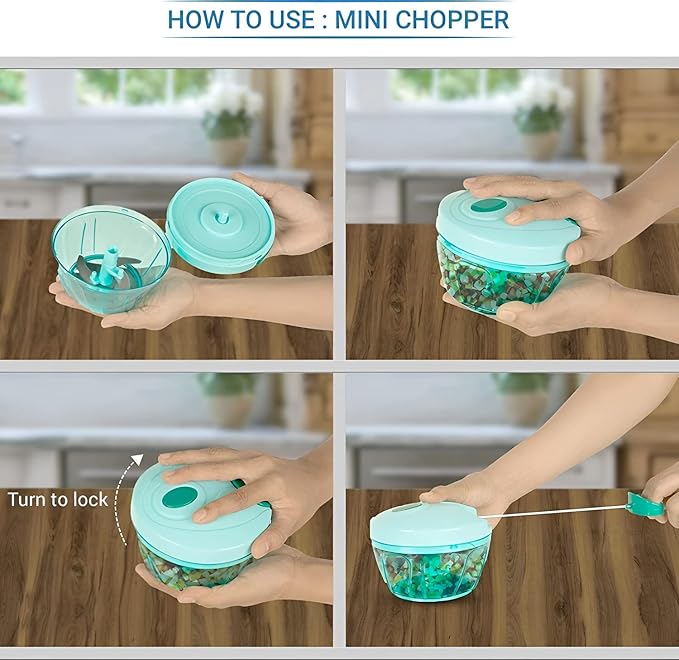 HOW TO USE : MINI CHOPPER

Turn to lock