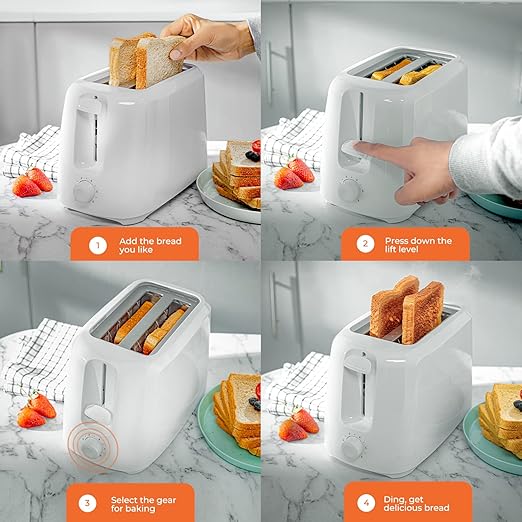 1 Add the bread you like

2 Press down the lift level

3 Select the gear for baking

4 Ding, get delicious bread