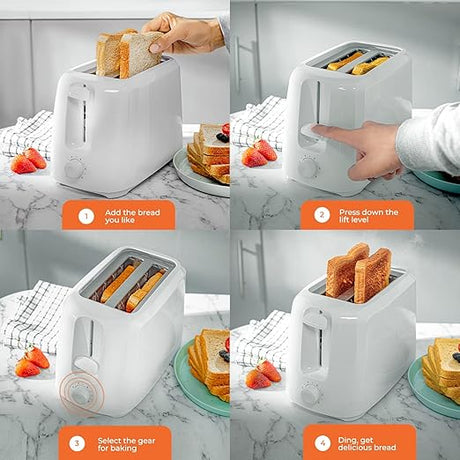 1 Add the bread you like

2 Press down the lift level

3 Select the gear for baking

4 Ding, get delicious bread