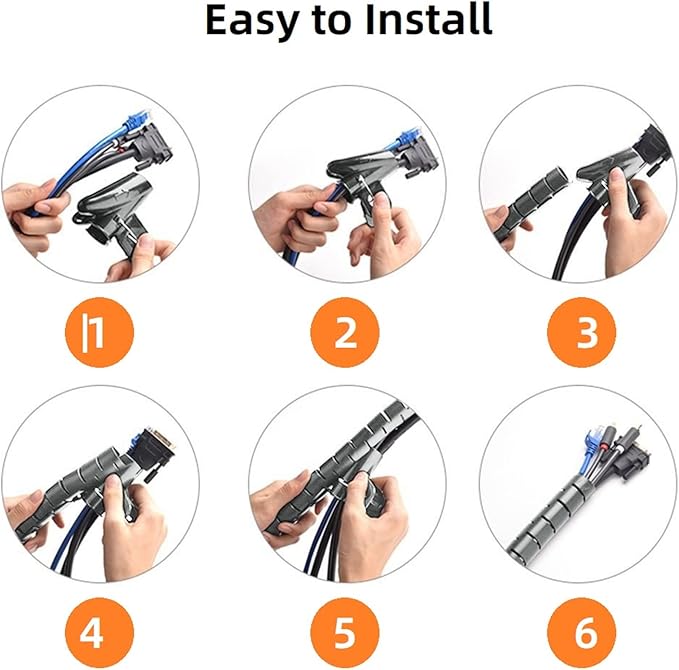 Easy to Install

1

2

3

4

5

6