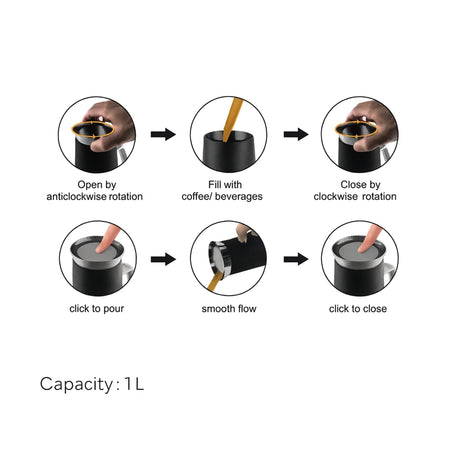 Open by
anticlockwise rotation

Fill with
coffee/ beverages

Close by
clockwise rotation

click to pour

smooth flow

click to close

Capacity : 1 L