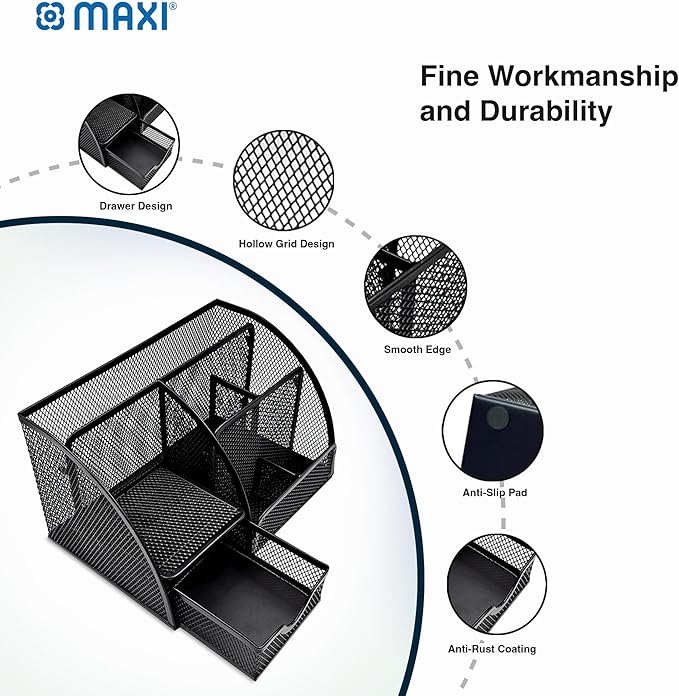 MAXI®

Fine Workmanship and Durability

Drawer Design

Hollow Grid Design

Smooth Edge

Anti-Slip Pad

Anti-Rust Coating