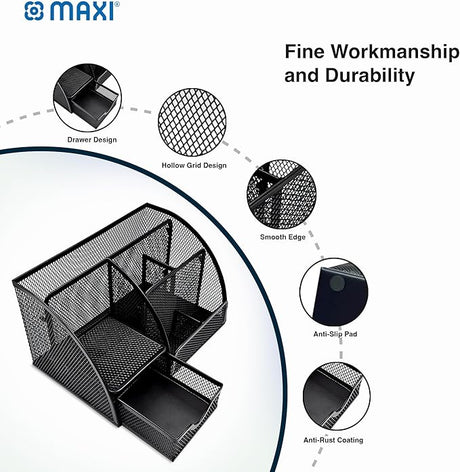 MAXI®

Fine Workmanship and Durability

Drawer Design

Hollow Grid Design

Smooth Edge

Anti-Slip Pad

Anti-Rust Coating