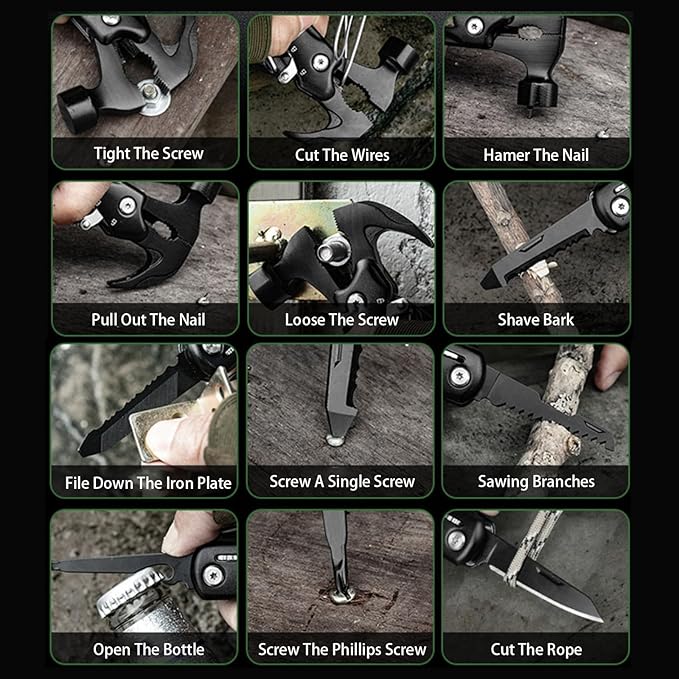 Tight The Screw

Cut The Wires

Hamer The Nail

Pull Out The Nail

Loose The Screw

Shave Bark

File Down The Iron Plate

Screw A Single Screw

Sawing Branches

Open The Bottle

Screw The Phillips Screw

Cut The Rope