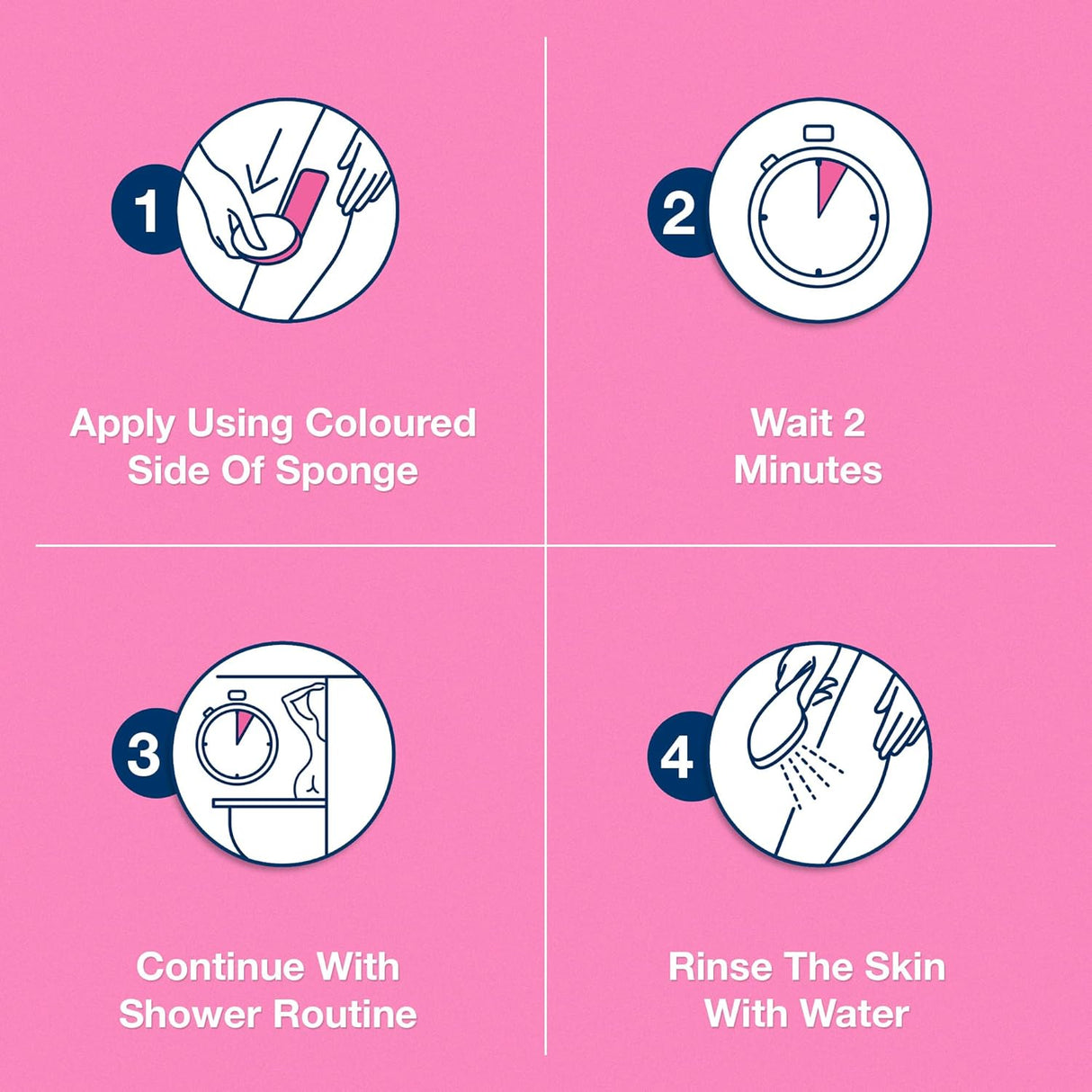 1

Apply Using Coloured Side Of Sponge

2

Wait 2 Minutes

3

Continue With Shower Routine

4

Rinse The Skin With Water