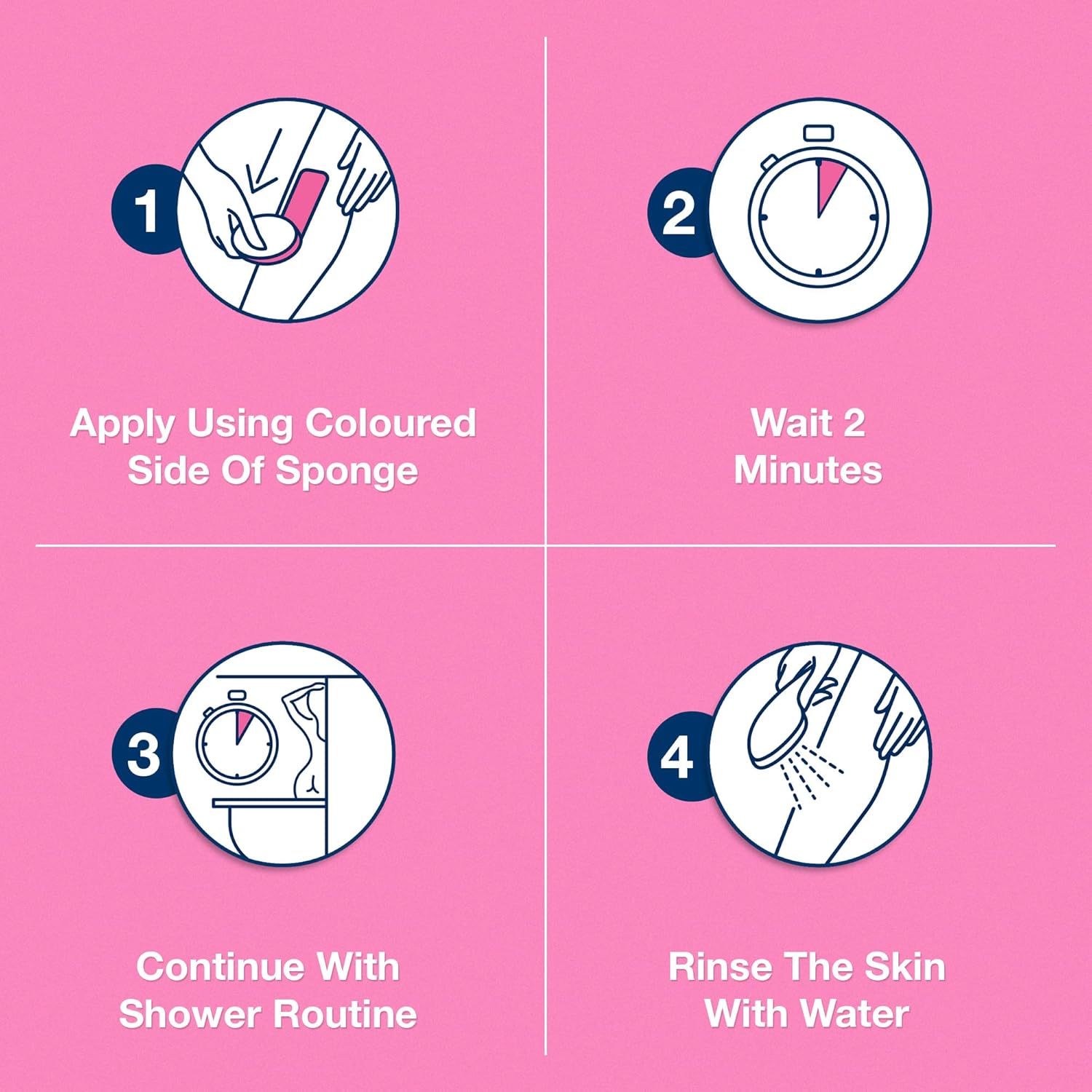 1

Apply Using Coloured Side Of Sponge

2

Wait 2 Minutes

3

Continue With Shower Routine

4

Rinse The Skin With Water