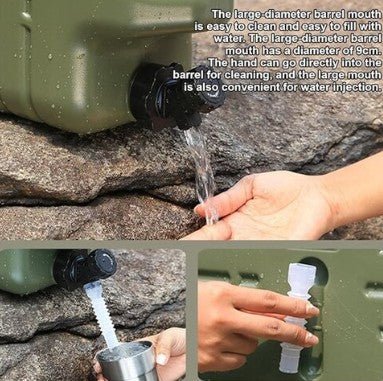 The large-diameter barrel mouth is easy to clean and easy to fill with water. The large-diameter barrel mouth has a diameter of 9cm. The hand can go directly into the barrel for cleaning, and the large mouth is also convenient for water injection.