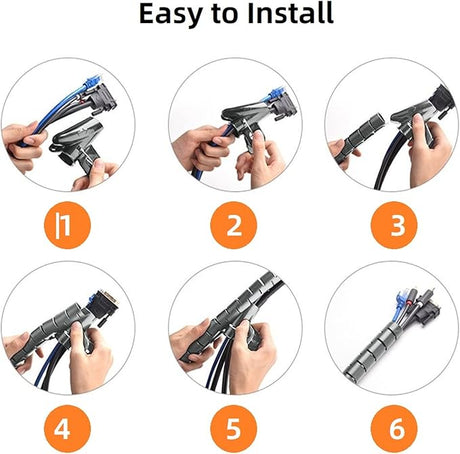 Easy to Install

1

2

3

4

5

6