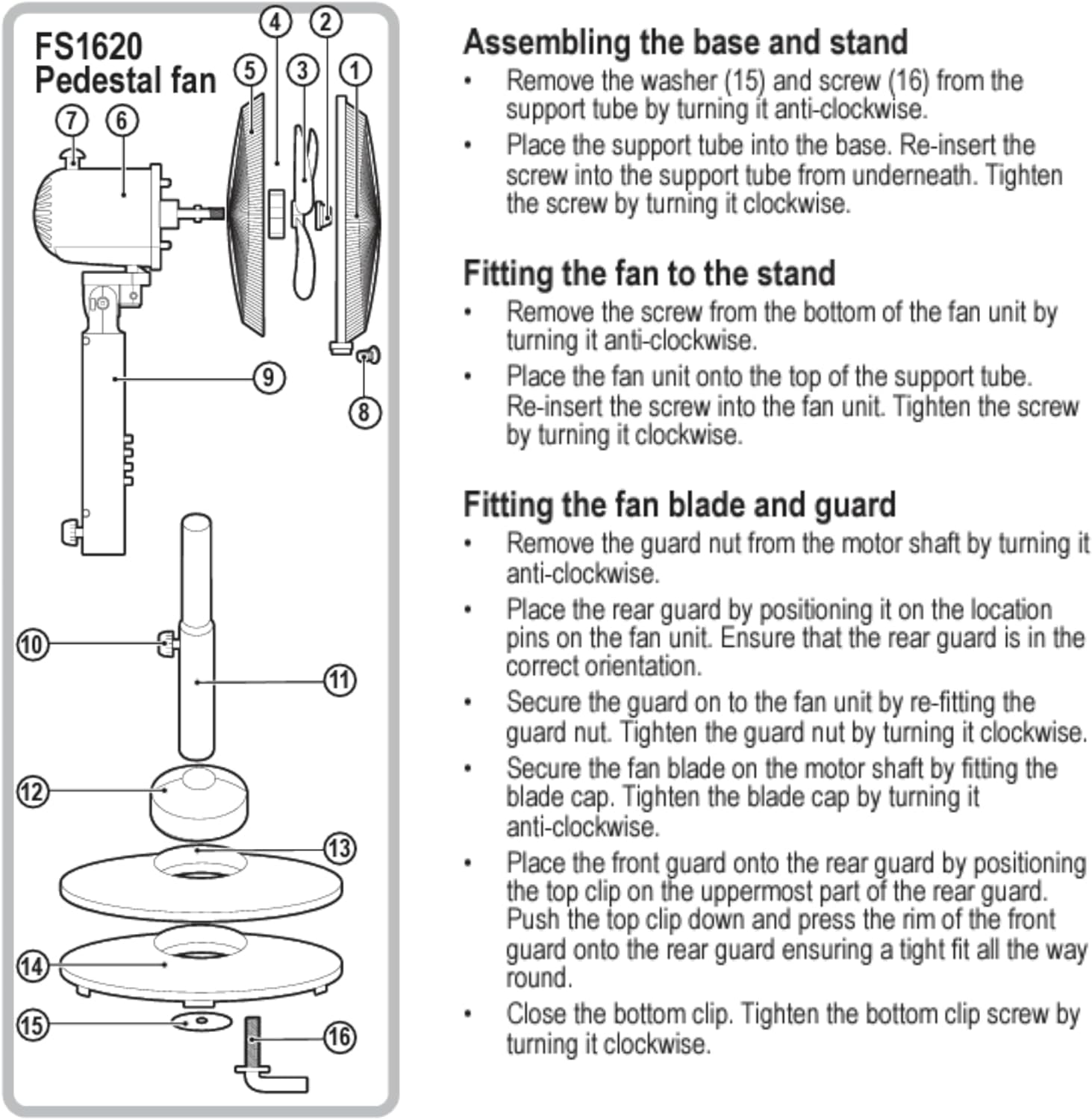 FS1620
Pedestal fan

4 2
5 3 1
7 6
9
8
10
11
12
13
14
15
16

Assembling the base and stand

• Remove the washer (15) and screw (16) from the support tube by turning it anti-clockwise.

• Place the support tube into the base. Re-insert the screw into the support tube from underneath. Tighten the screw by turning it clockwise.

Fitting the fan to the stand

• Remove the screw from the bottom of the fan unit by turning it anti-clockwise.

• Place the fan unit onto the top of the support tube. Re-insert the screw into the fan unit. Tighten the screw by turning it clockwise.

Fitting the fan blade and guard

• Remove the guard nut from the motor shaft by turning it anti-clockwise.

• Place the rear guard by positioning it on the location pins on the fan unit. Ensure that the rear guard is in the correct orientation.

• Secure the guard on to the fan unit by re-fitting the guard nut. Tighten the guard nut by turning it clockwise.

• Secure the fan blade on the motor shaft by fitting the blade cap. Tighten the blade cap by turning it anti-clockwise.

• Place the front guard onto the rear guard by positioning the top clip on the uppermost part of the rear guard. Push the top clip down and press the rim of the front guard onto the rear guard ensuring a tight fit all the way round.

• Close the bottom clip. Tighten the bottom clip screw by turning it clockwise.